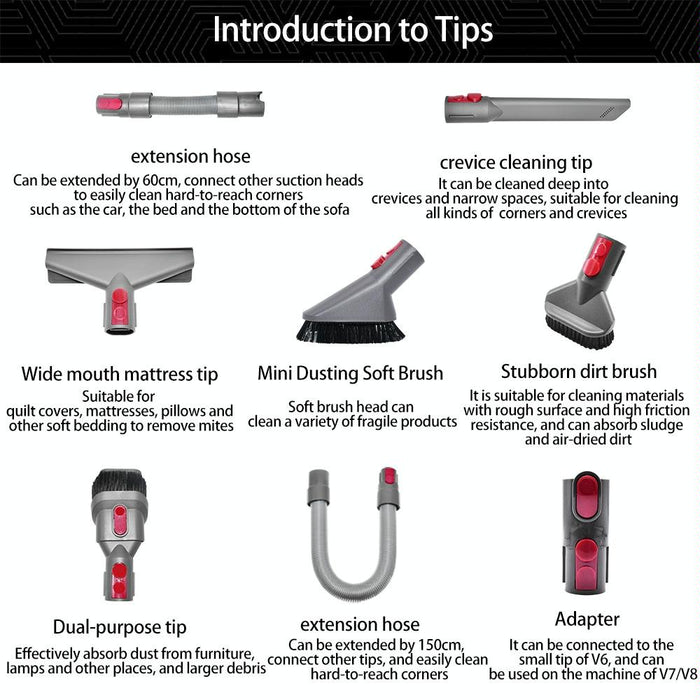 Introduction to Tips

extension hose
Can be extended by 60cm, connect other suction heads to easily clean hard-to-reach corners such as the car, the bed and the bottom of the sofa

crevice cleaning tip
It can be cleaned deep into crevices and narrow spaces, suitable for cleaning all kinds of corners and crevices

Wide mouth mattress tip
Suitable for quilt covers, mattresses, pillows and other soft bedding to remove mites

Mini Dusting Soft Brush
Soft brush head can clean a variety of fragile products

Stubborn dirt brush
It is suitable for cleaning materials with rough surface and high friction resistance, and can absorb sludge and air-dried dirt

Dual-purpose tip
Effectively absorb dust from furniture, lamps and other places, and larger debris

extension hose
Can be extended by 150cm, connect other tips, and easily clean hard-to-reach corners

Adapter
It can be connected to the small tip of V6, and can be used on the machine of V7/V8