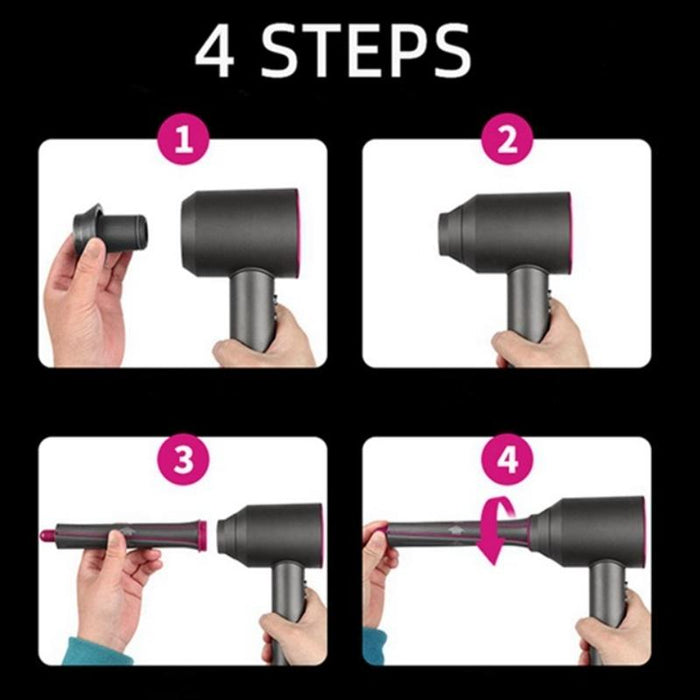 4 STEPS

1

2

3

4