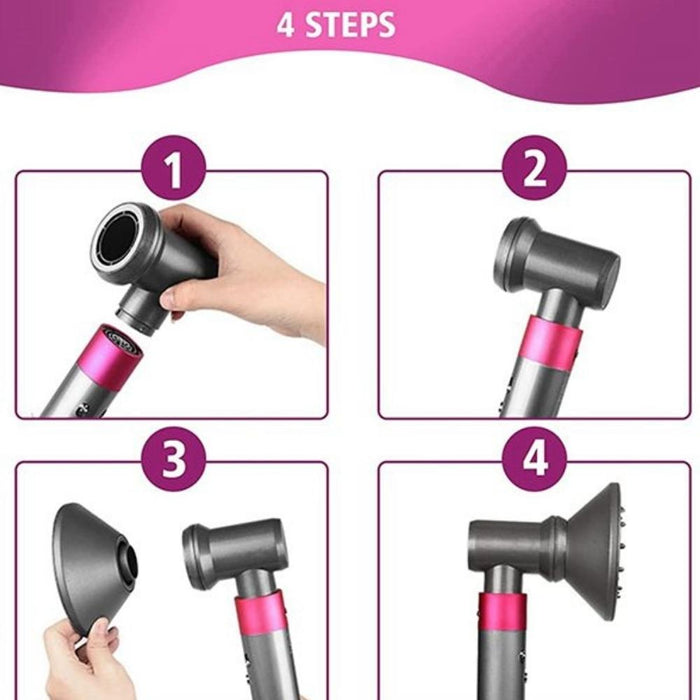 4 STEPS

1

2

3

4