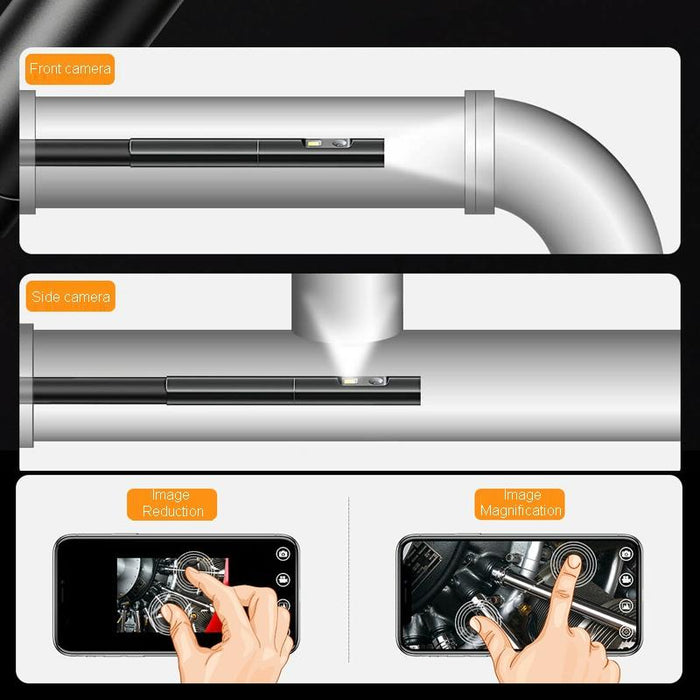 Front camera

Side camera

Image Reduction

Image Magnification