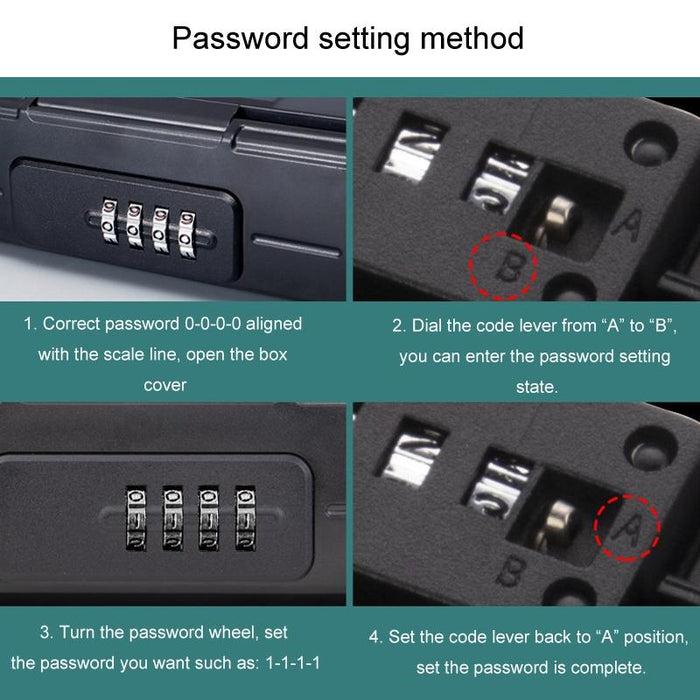 Password setting method

A

B

1. Correct password 0-0-0-0 aligned with the scale line, open the box cover

2. Dial the code lever from “A” to “B”, you can enter the password setting state.

A

B

3. Turn the password wheel, set the password you want such as: 1-1-1-1

4. Set the code lever back to “A” position, set the password is complete.