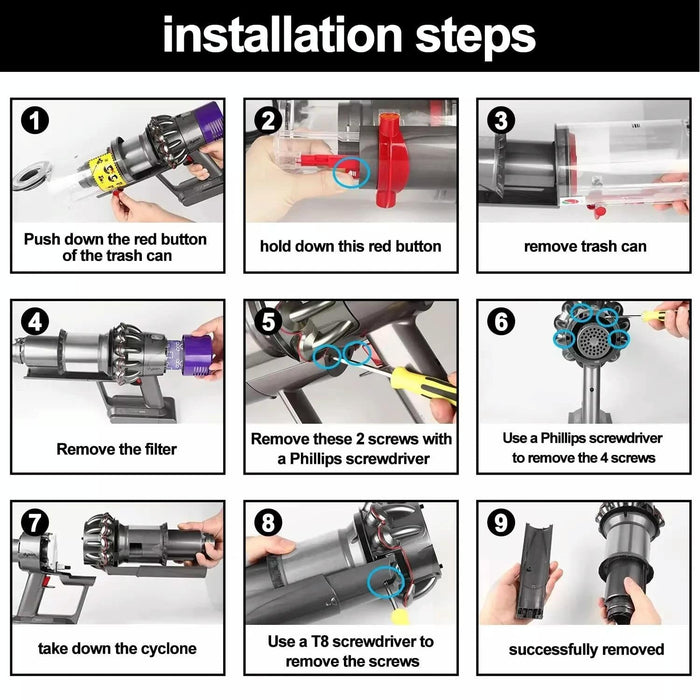 installation steps

1
Push down the red button of the trash can

2
hold down this red button

3
remove trash can

4
Remove the filter

5
Remove these 2 screws with a Phillips screwdriver

6
Use a Phillips screwdriver to remove the 4 screws

7
take down the cyclone

8
Use a T8 screwdriver to remove the screws

9
successfully removed