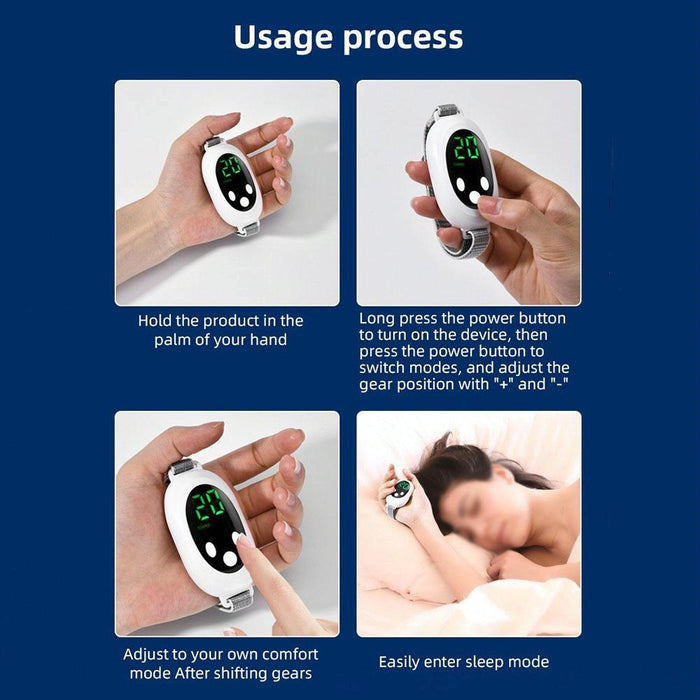 Usage process

20

Hold the product in the palm of your hand

20

Long press the power button to turn on the device, then press the power button to switch modes, and adjust the gear position with "+" and "-"

20

Adjust to your own comfort mode After shifting gears

Easily enter sleep mode