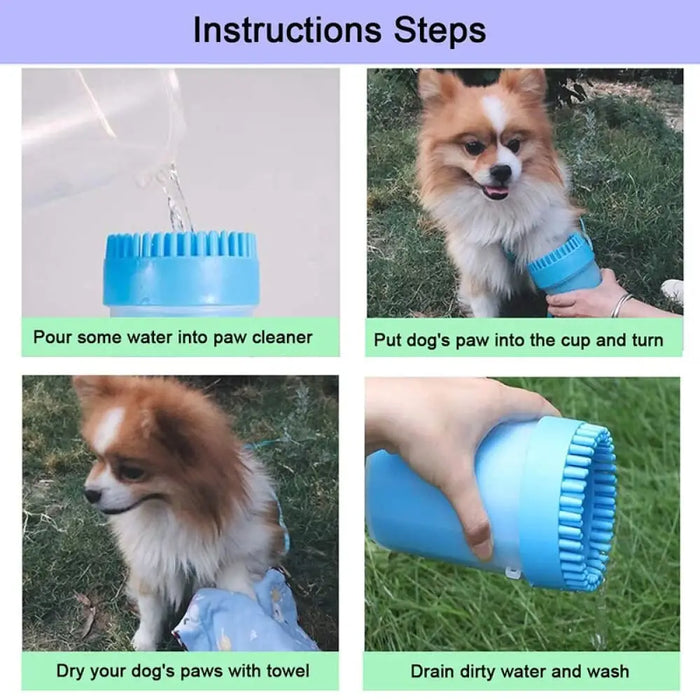 Instructions Steps

Pour some water into paw cleaner

Put dog's paw into the cup and turn

Dry your dog's paws with towel

Drain dirty water and wash