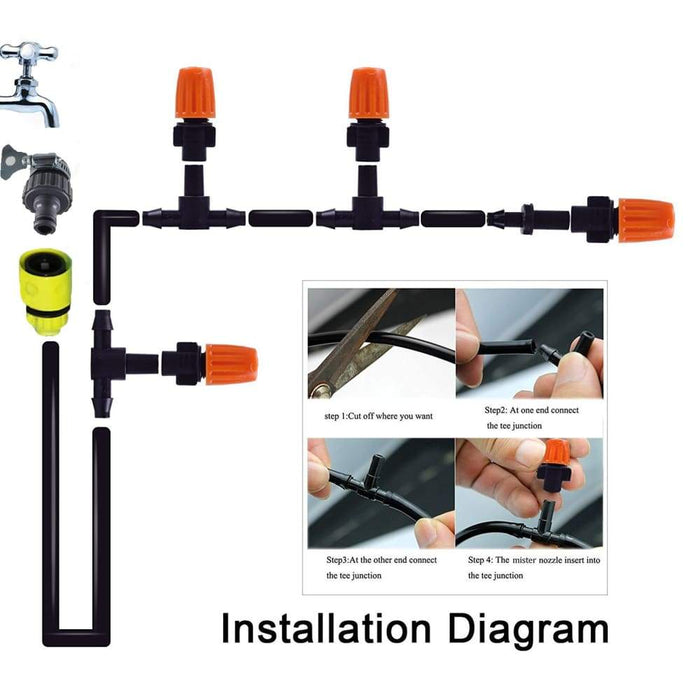 step 1:Cut off where you want

Step2: At one end connect the tee junction

Step3:At the other end connect the tee junction

Step 4: The mister nozzle insert into the tee junction

Installation Diagram